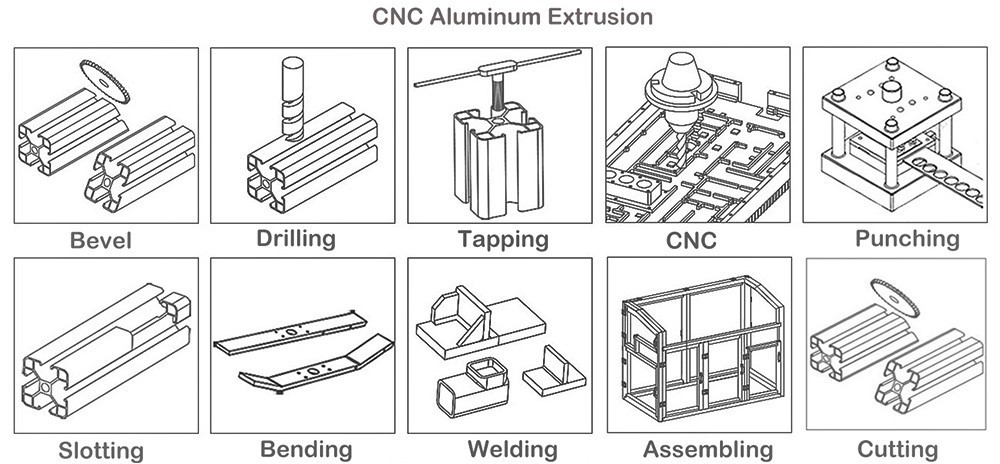 CNC Aluminum Extrusion

Bevel

Drilling

Tapping

CNC

Punching

Slotting

Bending

Welding

Assembling

Cutting